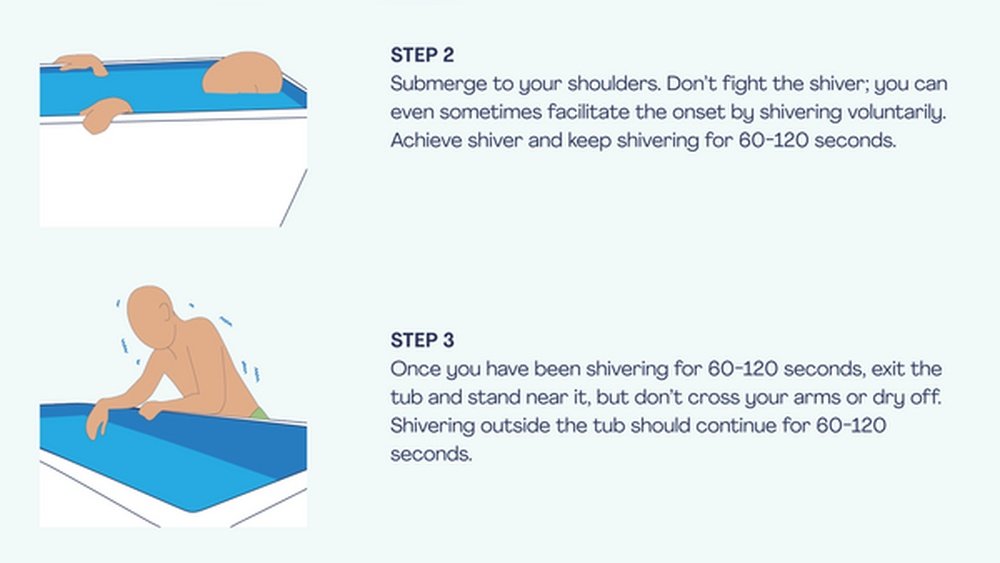 STEP 2
Submerge to your shoulders. Don't fight the shiver; you can even sometimes facilitate the onset by shivering voluntarily. Achieve shiver and keep shivering for 60-120 seconds.

STEP 3
Once you have been shivering for 60-120 seconds, exit the tub and stand near it, but don't cross your arms or dry off. Shivering outside the tub should continue for 60-120 seconds.